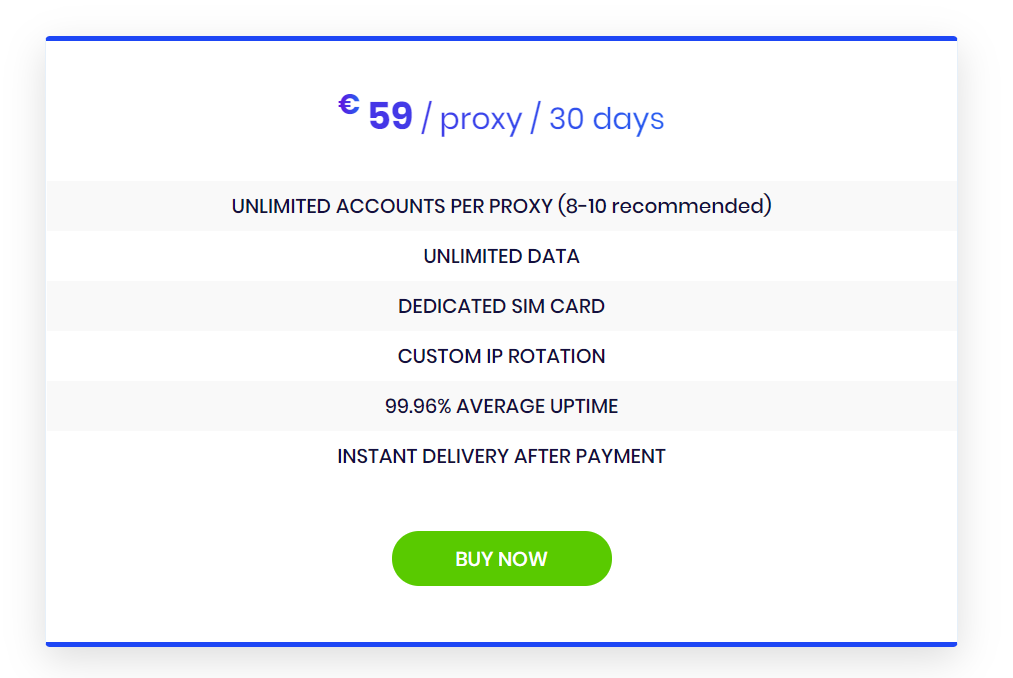 € 59 / proxy / 30 days

UNLIMITED ACCOUNTS PER PROXY (8-10 recommended)

UNLIMITED DATA

DEDICATED SIM CARD

CUSTOM IP ROTATION

99.96% AVERAGE UPTIME

INSTANT DELIVERY AFTER PAYMENT

BUY NOW